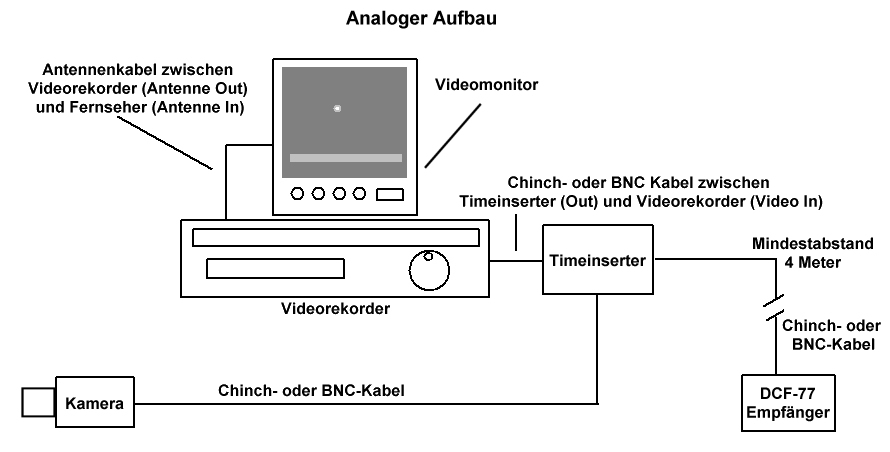 Analoger Aufbau

Antennenkabel zwischen Videorekorder (Antenne Out) und Fernseher (Antenne In)

Videomonitor

Chinch- oder BNC Kabel zwischen Timeinserter (Out) und Videorekorder (Video In)

Timeinserter

Mindestabstand 4 Meter

Videorekorder

Chinch- oder BNC-Kabel

Kamera

Chinch- oder BNC-Kabel

DCF-77 Empfänger